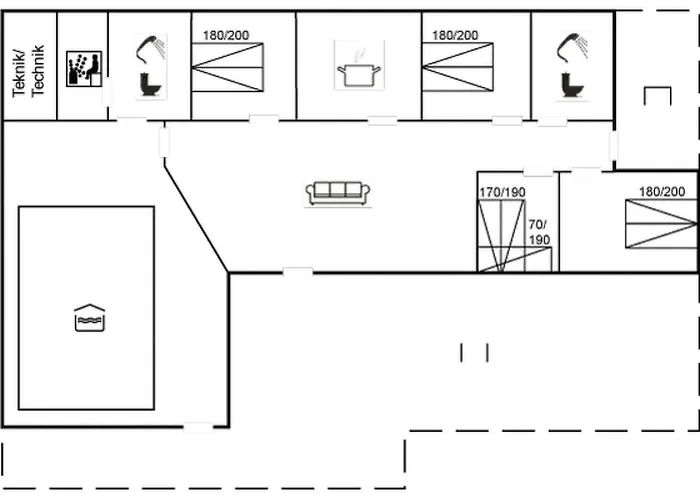 Teknik/
Technik

180/200

180/200

170/190

70/
190

180/200